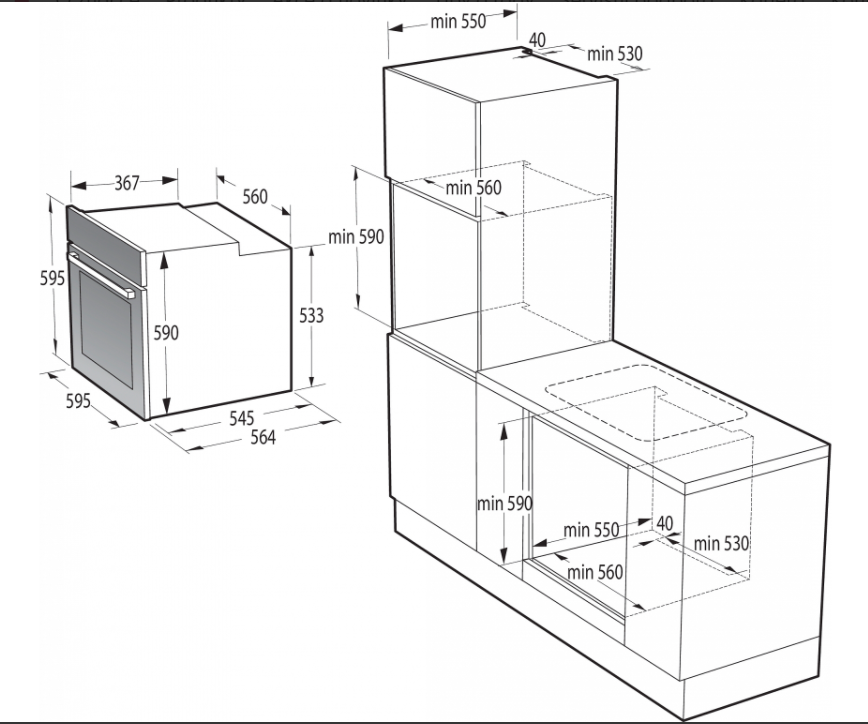 367
560
595
590
533
595
545
564
min 550
40
min 530
min 560
min 590
min 590
min 550
40
min 530
min 560