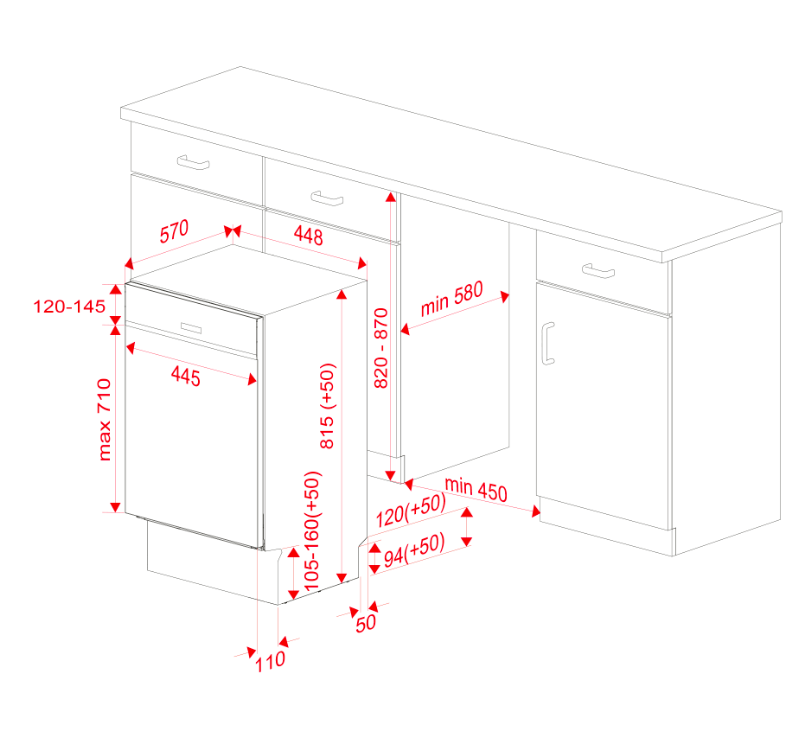 570
448
120-145
445
max 710
815 (+50)
820 - 870
min 580
min 450
120(+50)
94(+50)
105-160(+50)
50
110