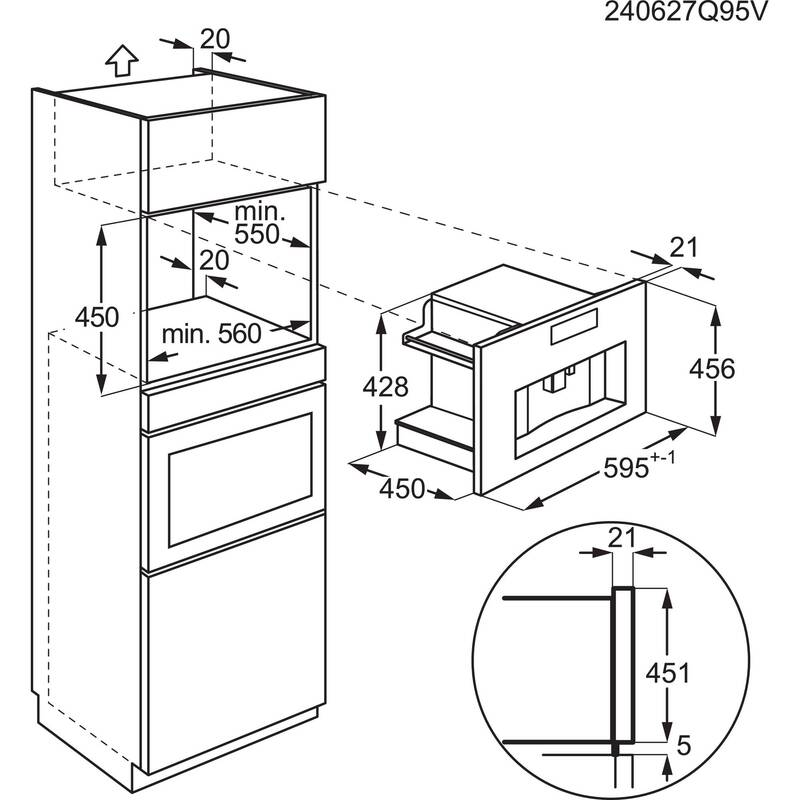 240627Q95V

20

min. 550

20

450

min. 560

21

428

456

450

$595^{+-1}$

21

451

5