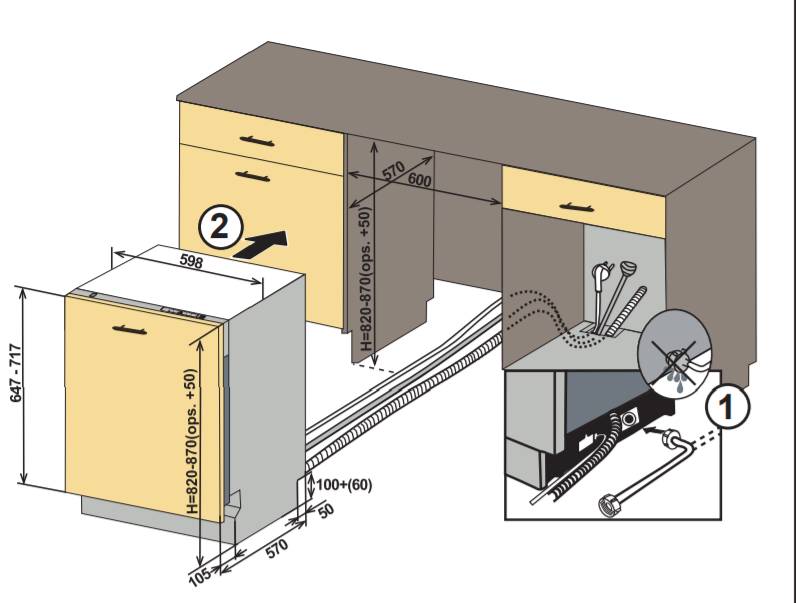 570
600
H=820-870(ops. +50)
2
598
647 - 717
H=820-870(ops. +50)
100+(60)
50
570
105
1